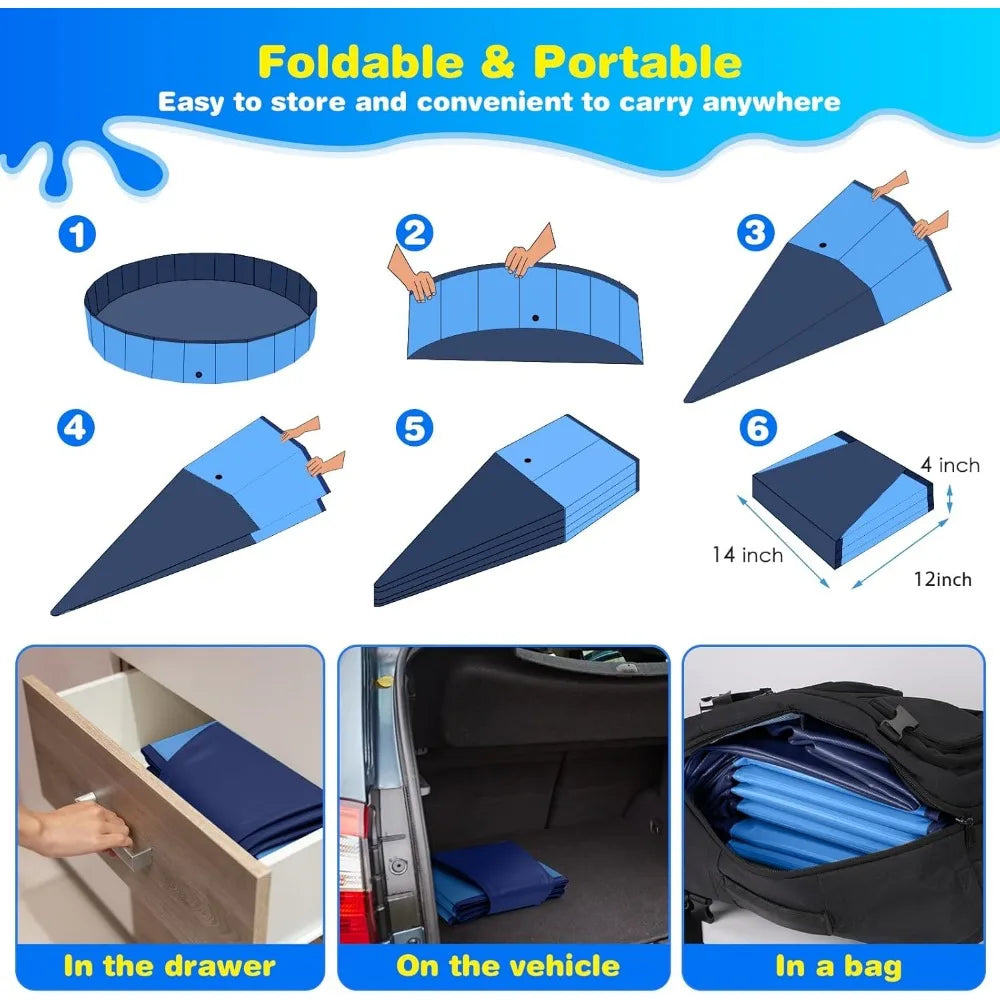 Foldable & Portable
Easy to store and convenient to carry anywhere

1

2

3

4

5

6

4 inch
14 inch
12inch

In the drawer

On the vehicle

In a bag