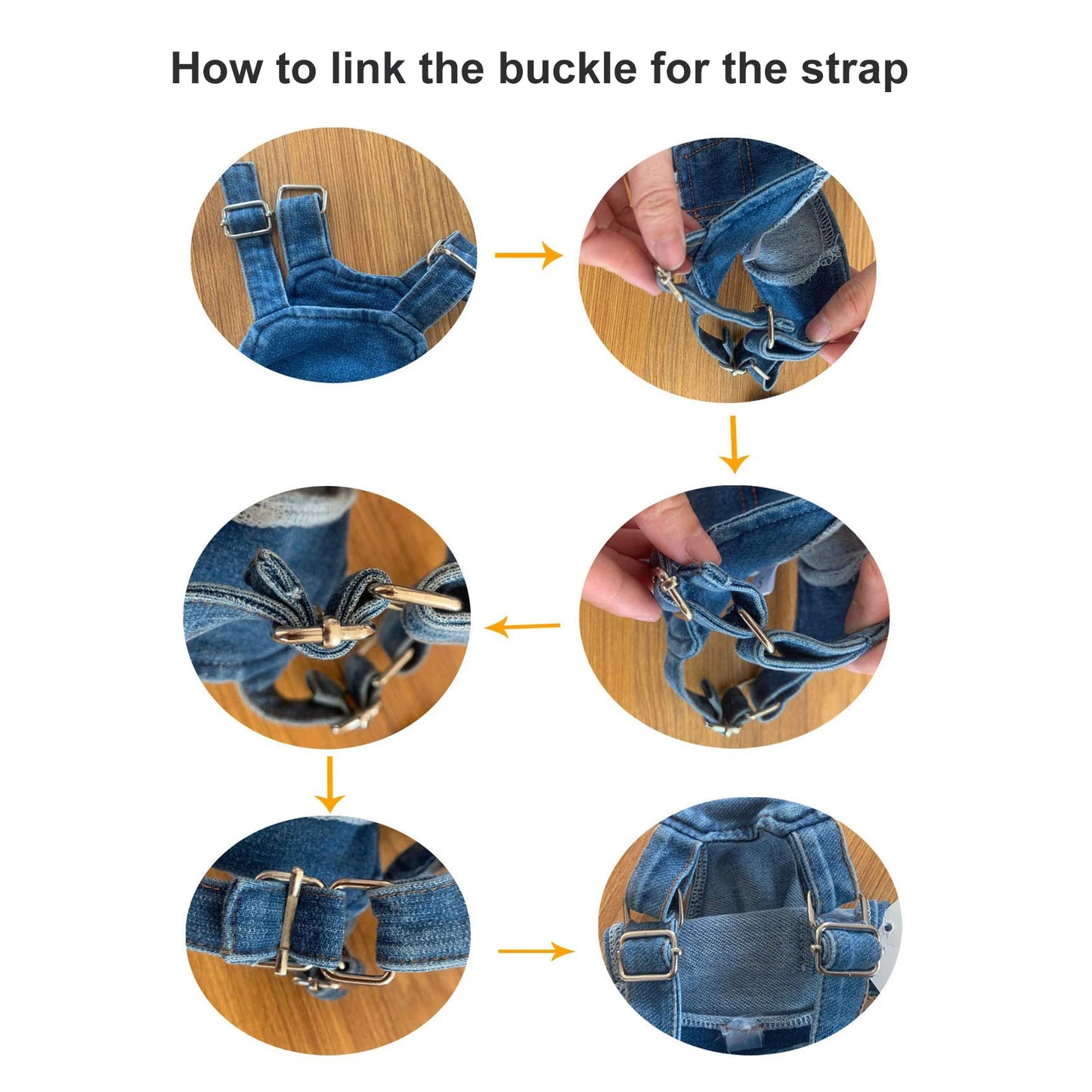 How to link the buckle for the strap